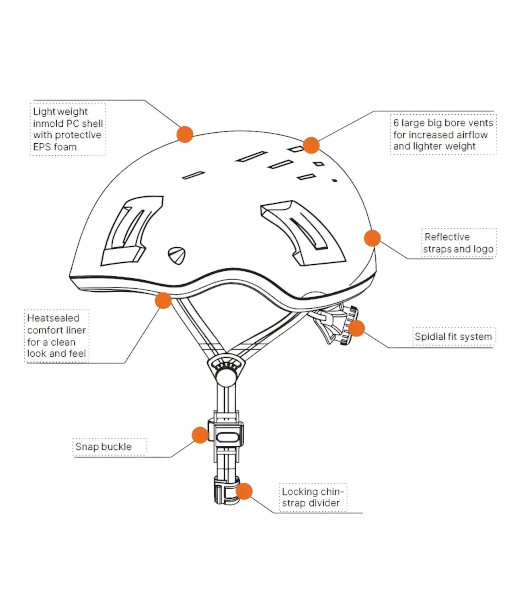 Light weight inmold PC shell with protective EPS foam

6 large big bore vents for increased airflow and lighter weight

Reflective straps and logo

Heatsealed comfort liner for a clean look and feel

Spidial fit system

Snap buckle

Locking chin-strap divider